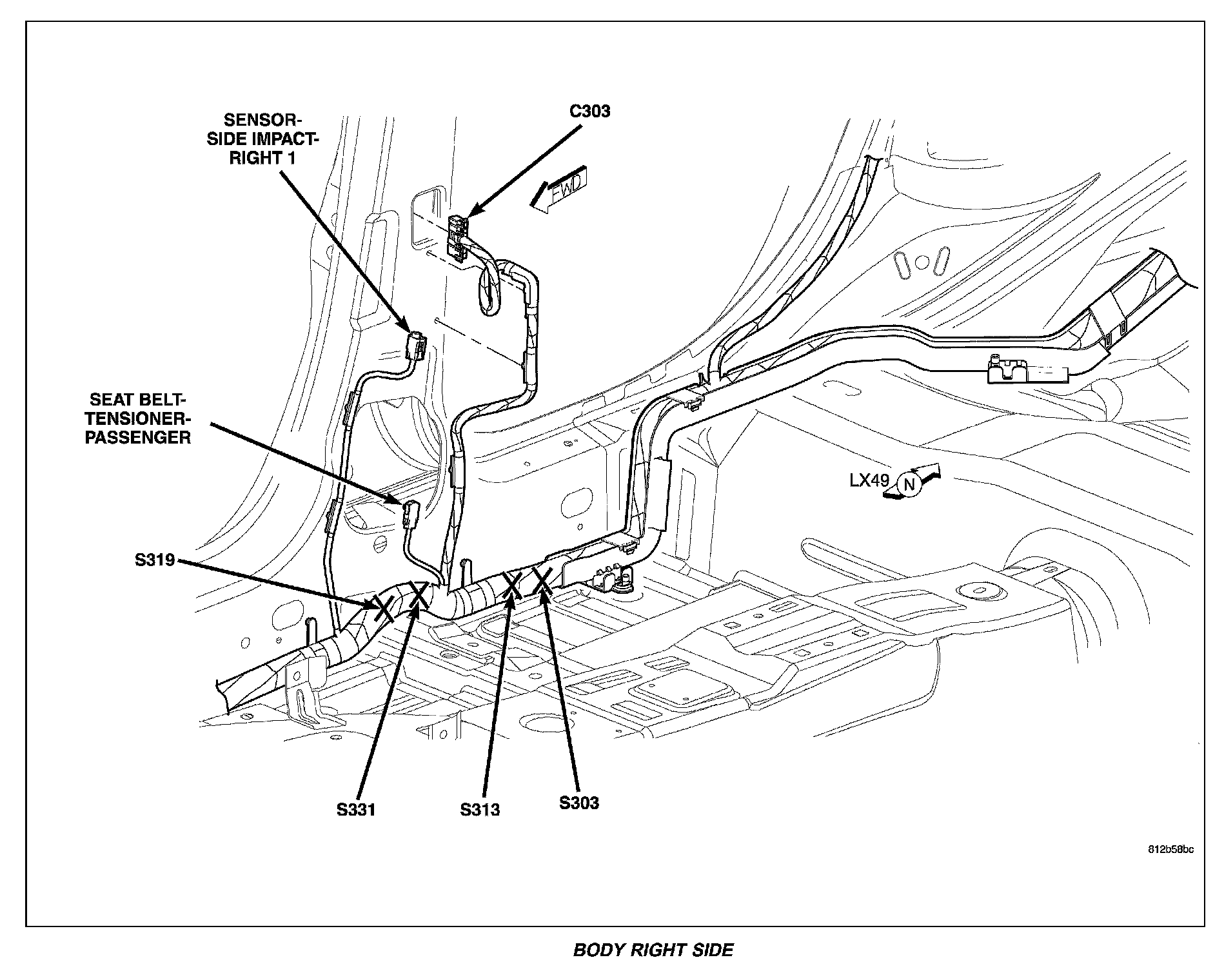 SENSOR-SIDE IMPACT-RIGHT 1

C303

FWD

SEAT BELT-TENSIONER-PASSENGER

LX49

N

S319

S331

S313

S303

812b58bc

BODY RIGHT SIDE