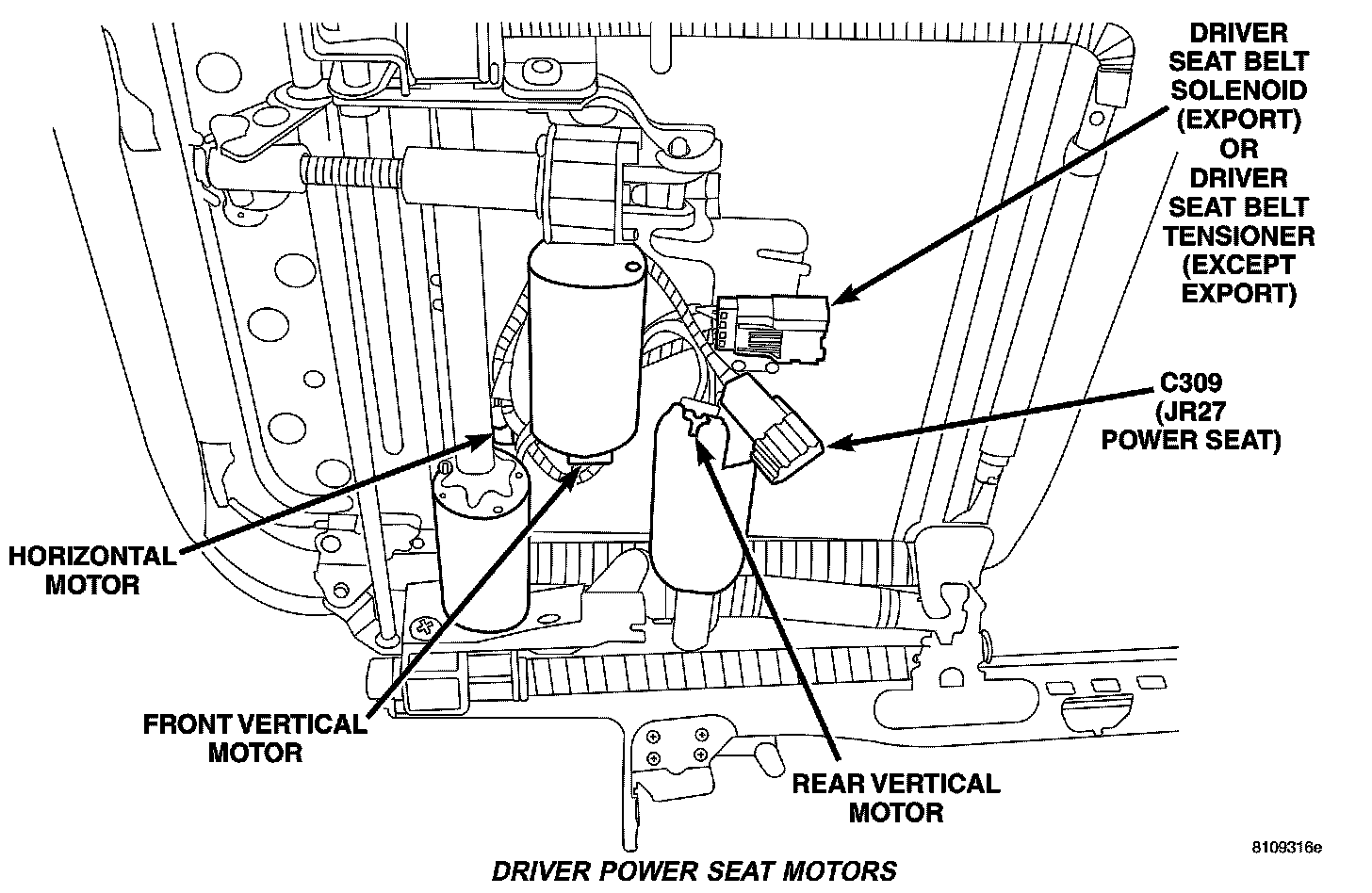 DRIVER SEAT BELT SOLENOID (EXPORT) OR DRIVER SEAT BELT TENSIONER (EXCEPT EXPORT)

C309 (JR27 POWER SEAT)

HORIZONTAL MOTOR

FRONT VERTICAL MOTOR

REAR VERTICAL MOTOR

8109316e

DRIVER POWER SEAT MOTORS