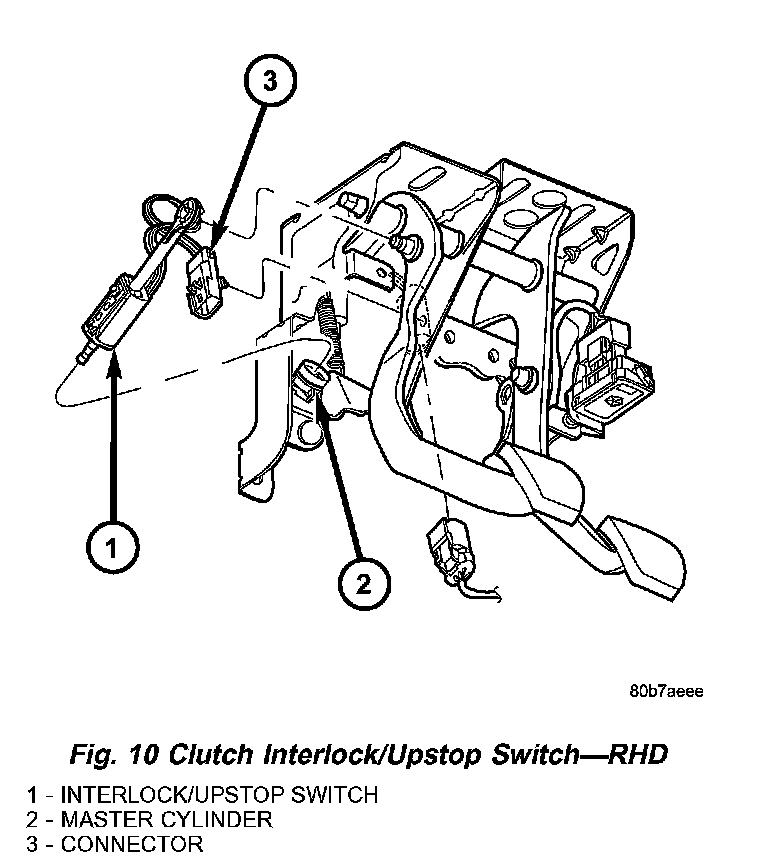 3

1

2

80b7aeee

Fig. 10 Clutch Interlock/Upstop Switch—RHD

1 - INTERLOCK/UPSTOP SWITCH
2 - MASTER CYLINDER
3 - CONNECTOR