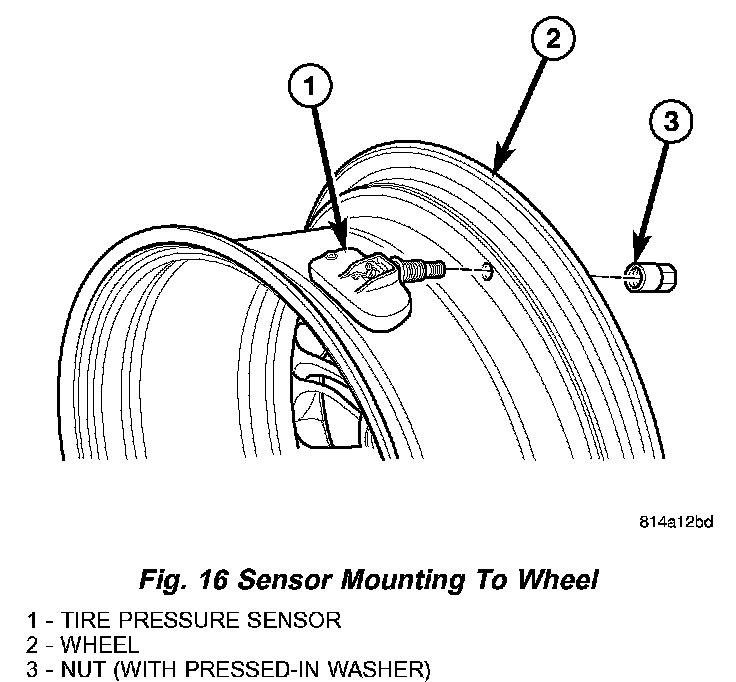 1

2

3

814a12bd

Fig. 16 Sensor Mounting To Wheel

1 - TIRE PRESSURE SENSOR
2 - WHEEL
3 - NUT (WITH PRESSED-IN WASHER)