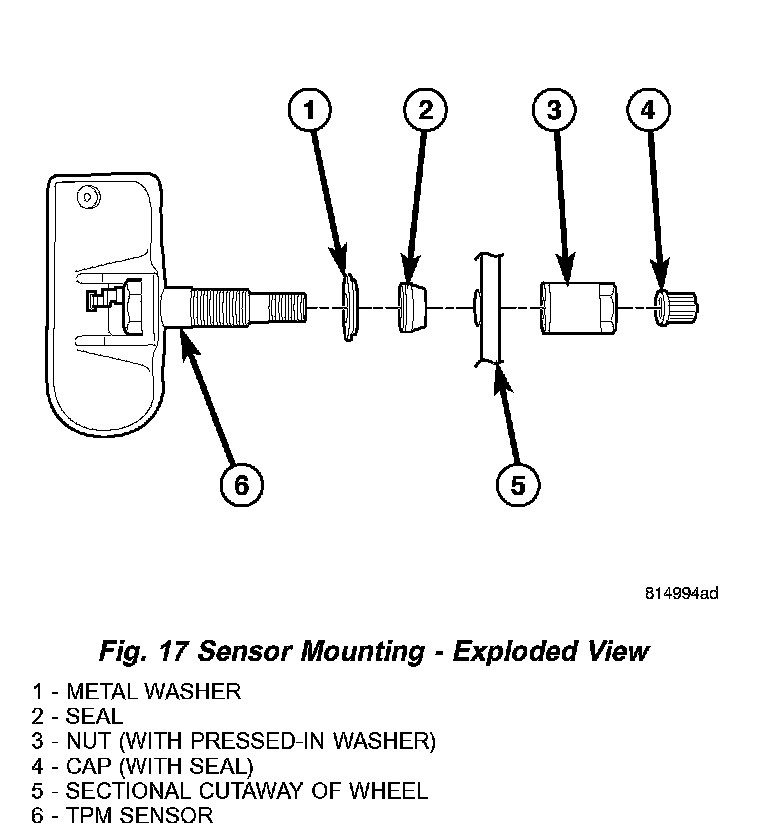 1
2
3
4
6
5

814994ad

Fig. 17 Sensor Mounting - Exploded View

1 - METAL WASHER
2 - SEAL
3 - NUT (WITH PRESSED-IN WASHER)
4 - CAP (WITH SEAL)
5 - SECTIONAL CUTAWAY OF WHEEL
6 - TPM SENSOR