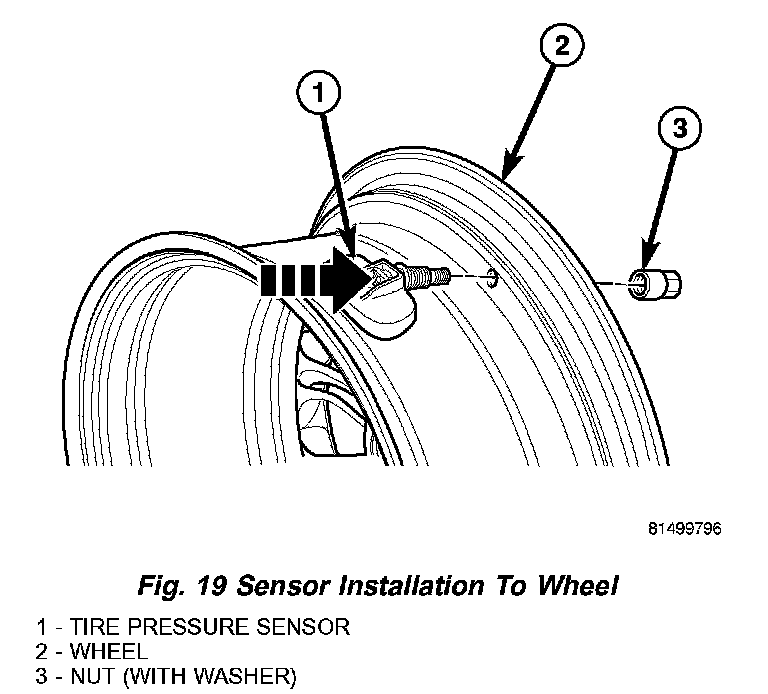 1
2
3

81499796

Fig. 19 Sensor Installation To Wheel

1 - TIRE PRESSURE SENSOR
2 - WHEEL
3 - NUT (WITH WASHER)