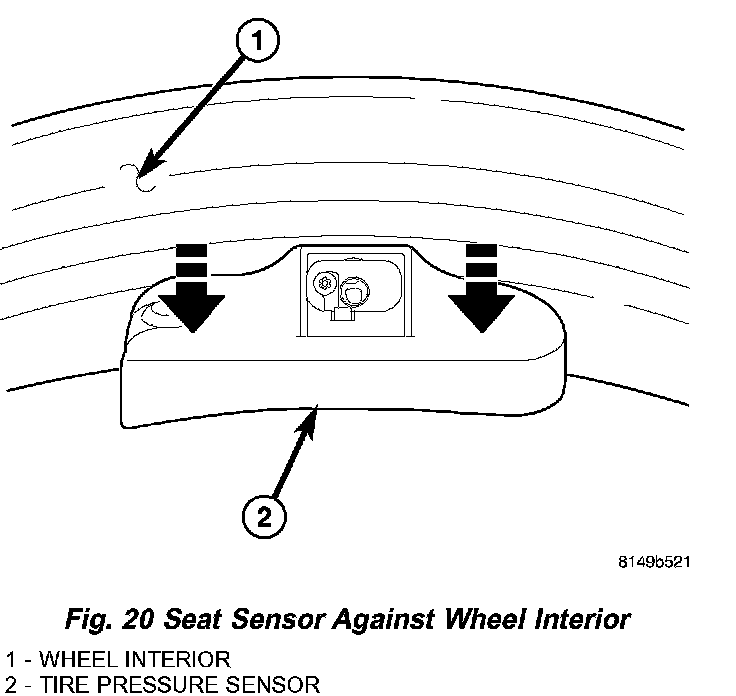 1

2

8149b521

Fig. 20 Seat Sensor Against Wheel Interior

1 - WHEEL INTERIOR
2 - TIRE PRESSURE SENSOR