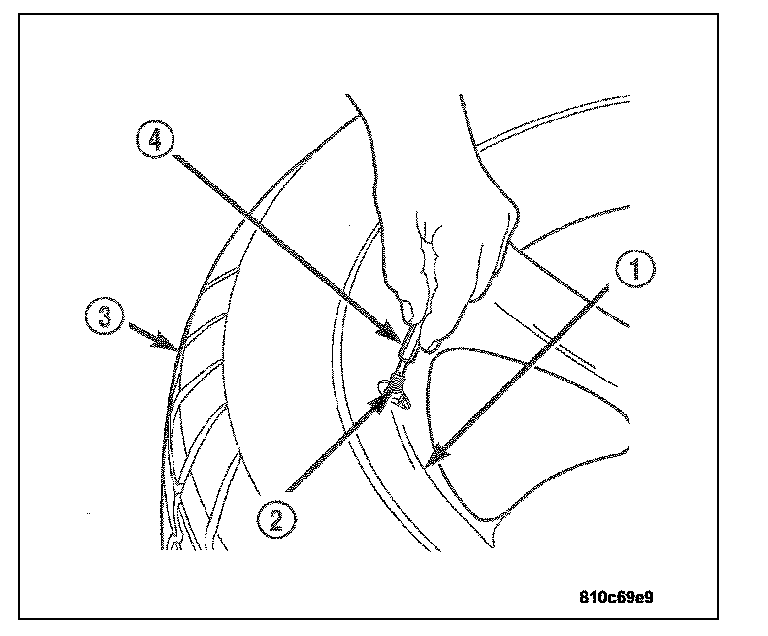 4
1
3
2
810c69e9