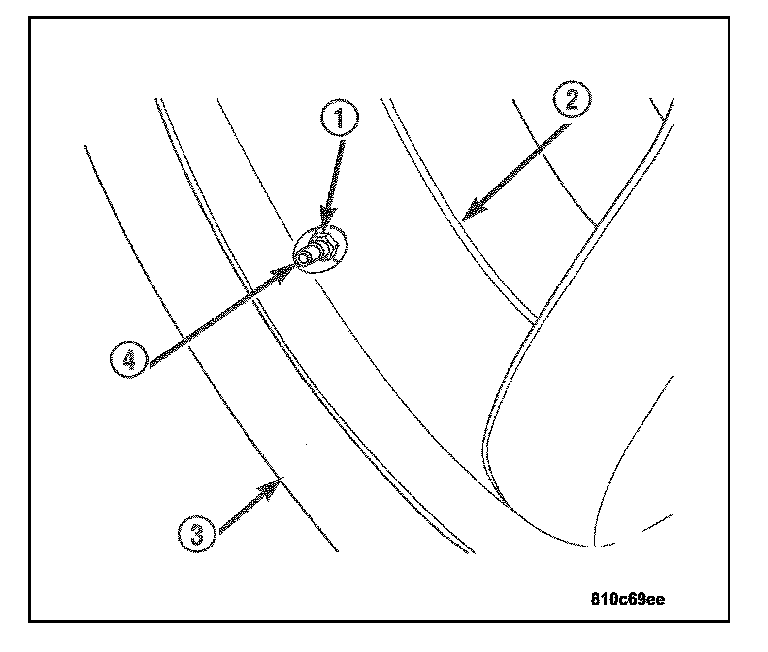 1
2
4
3
810c69ee