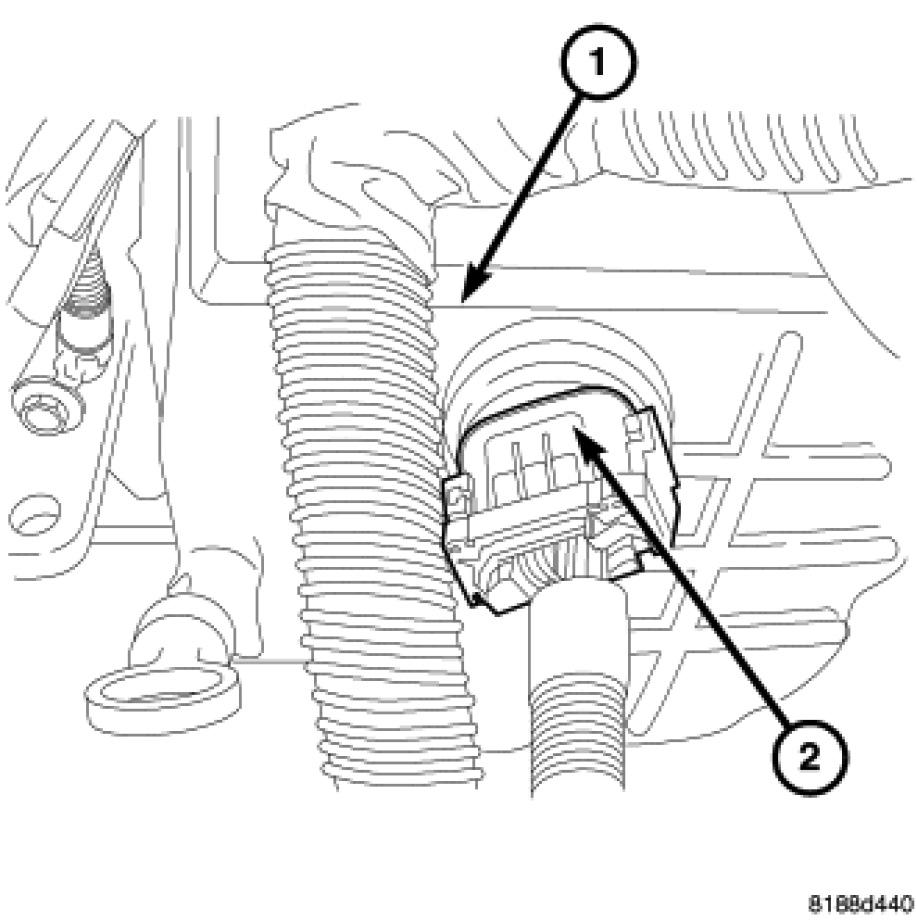 1

2

8188d440