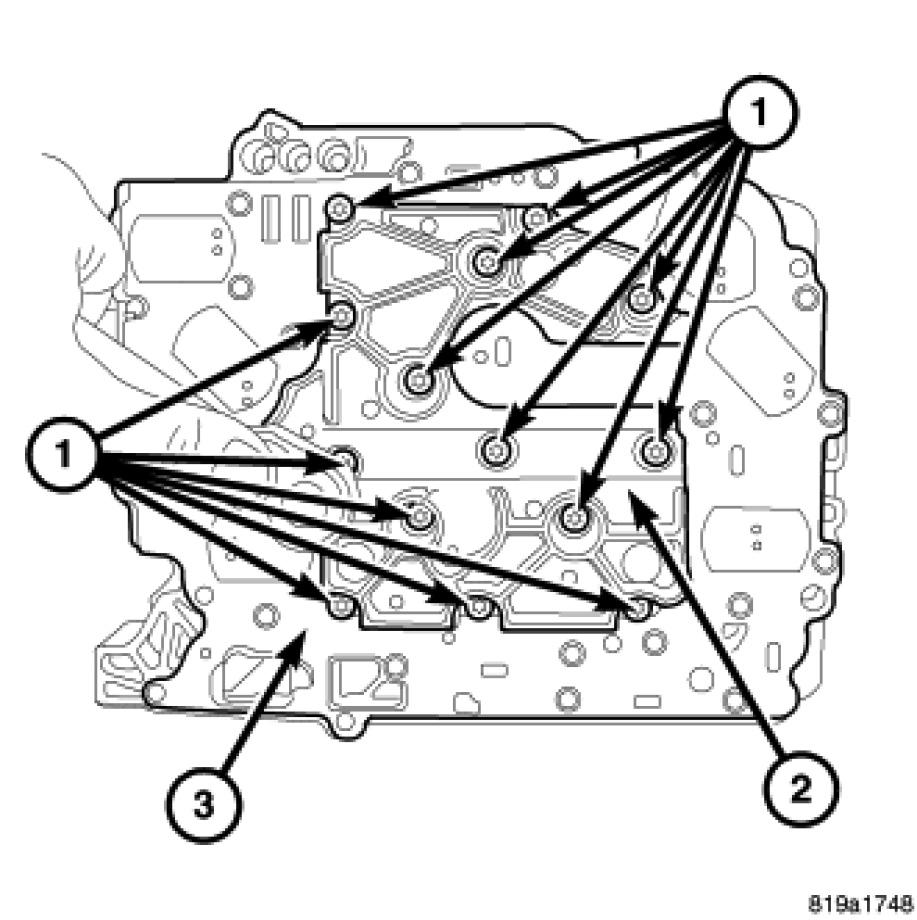 1
1
2
3
819a1748