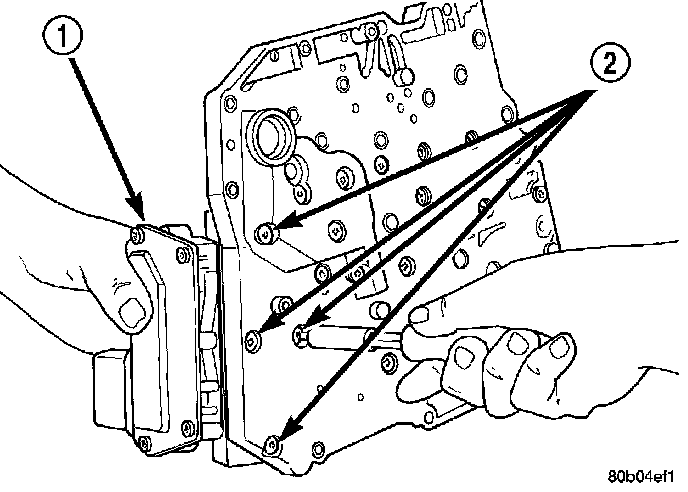 1

2

80b04ef1