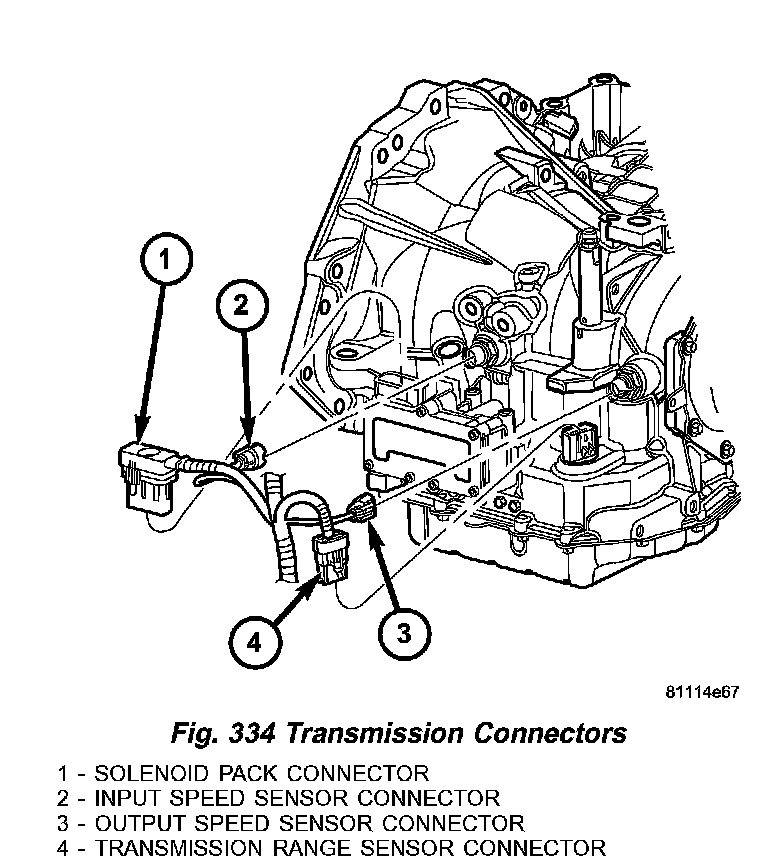 1

2

4

3

81114e67

Fig. 334 Transmission Connectors

1 - SOLENOID PACK CONNECTOR
2 - INPUT SPEED SENSOR CONNECTOR
3 - OUTPUT SPEED SENSOR CONNECTOR
4 - TRANSMISSION RANGE SENSOR CONNECTOR