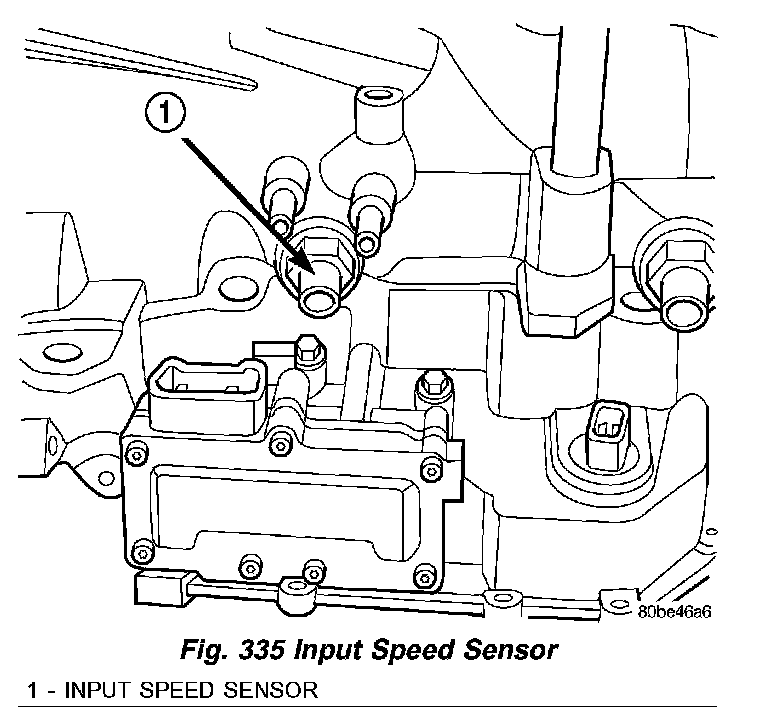 1

80be46a6

Fig. 335 Input Speed Sensor

1 - INPUT SPEED SENSOR