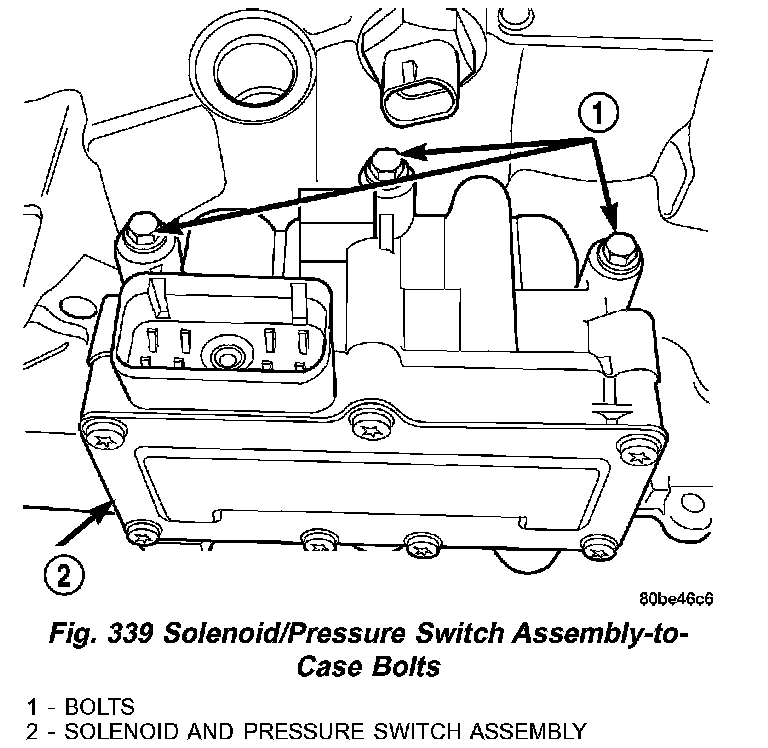 1

2

80be46c6

Fig. 339 Solenoid/Pressure Switch Assembly-to-Case Bolts

1 - BOLTS
2 - SOLENOID AND PRESSURE SWITCH ASSEMBLY