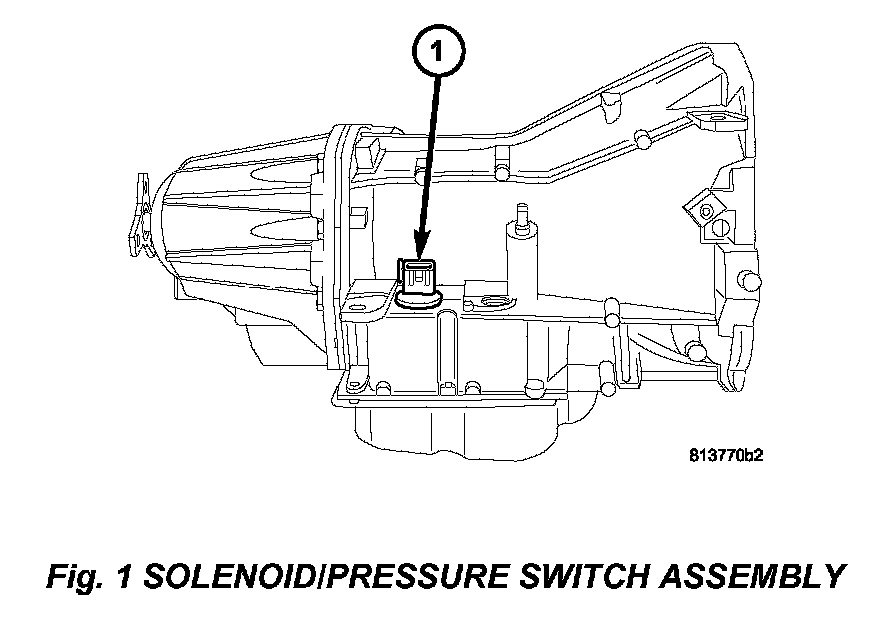 1

813770b2

Fig. 1 SOLENOID/PRESSURE SWITCH ASSEMBLY