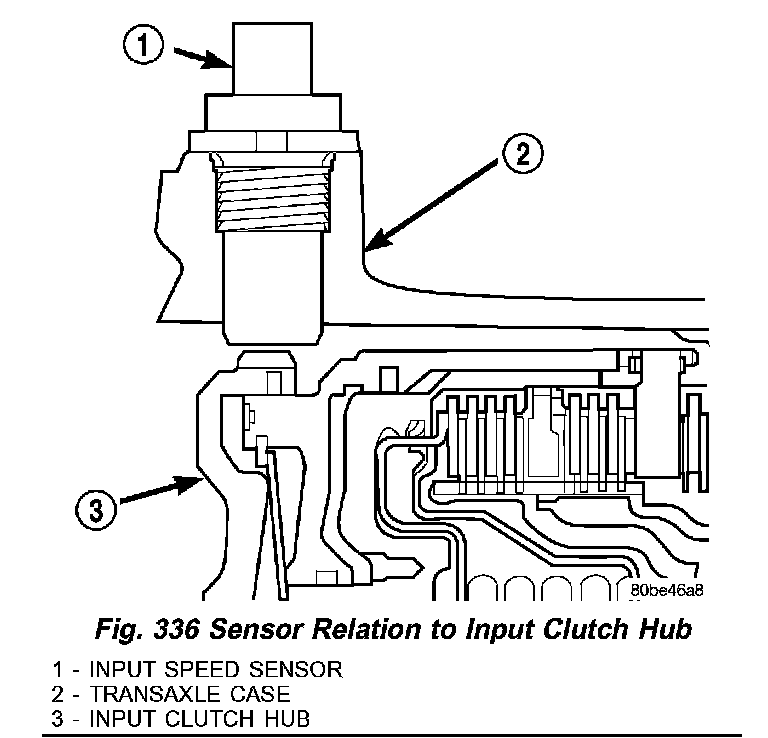 1

2

3

80be46a8

Fig. 336 Sensor Relation to Input Clutch Hub

1 - INPUT SPEED SENSOR
2 - TRANSAXLE CASE
3 - INPUT CLUTCH HUB