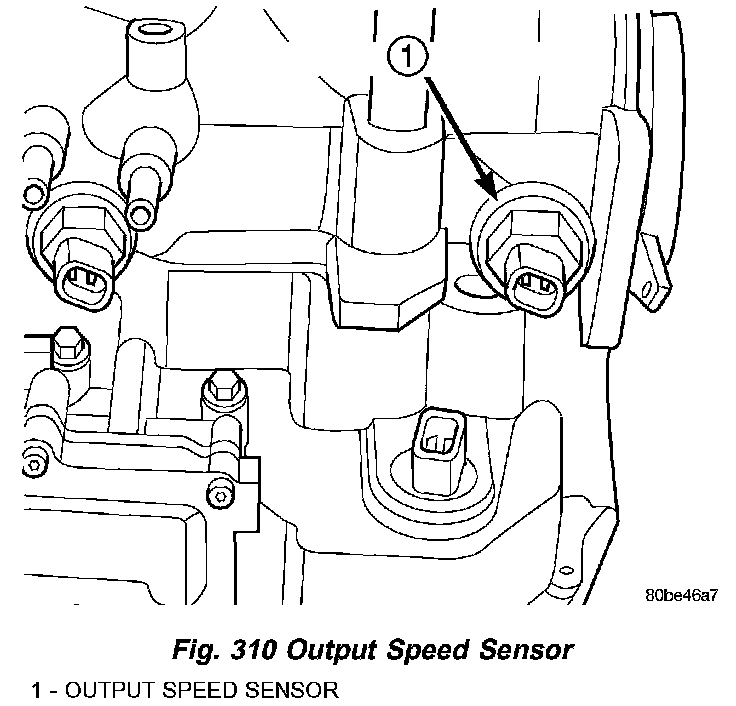 1

80be46a7

Fig. 310 Output Speed Sensor

1 - OUTPUT SPEED SENSOR