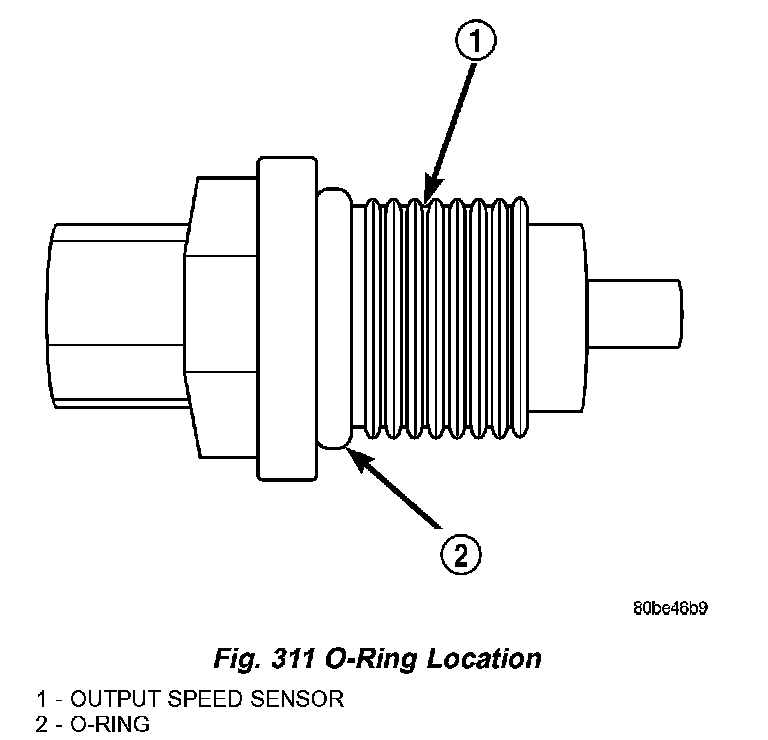 1

2

80be46b9

Fig. 311 O-Ring Location

1 - OUTPUT SPEED SENSOR
2 - O-RING