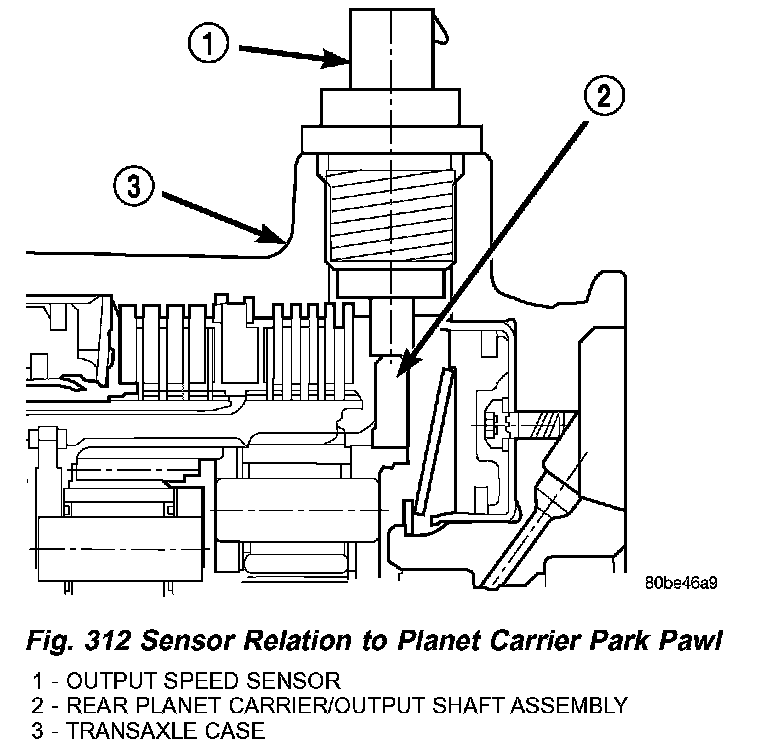 1

2

3

80be46a9

Fig. 312 Sensor Relation to Planet Carrier Park Pawl

1 - OUTPUT SPEED SENSOR
2 - REAR PLANET CARRIER/OUTPUT SHAFT ASSEMBLY
3 - TRANSAXLE CASE