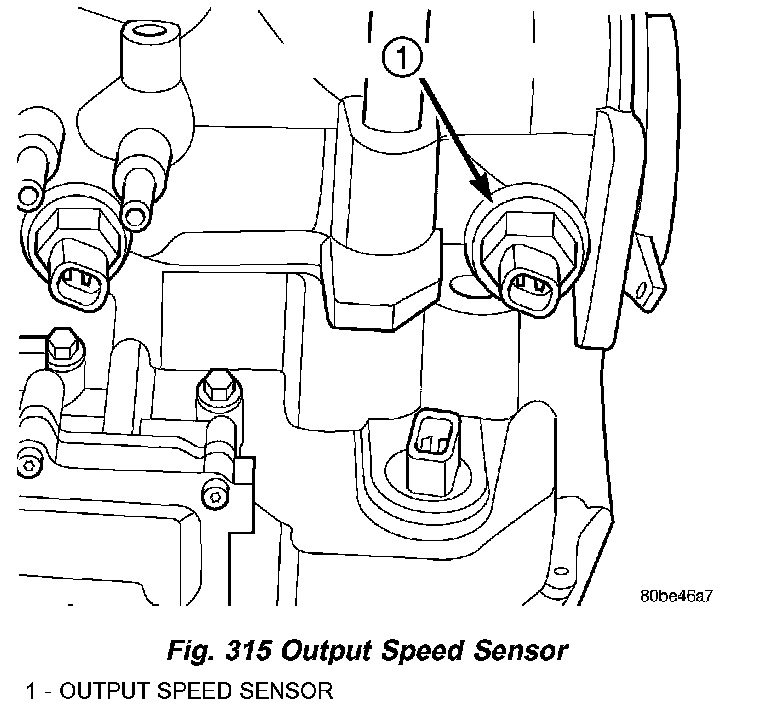 1

80be46a7

Fig. 315 Output Speed Sensor

1 - OUTPUT SPEED SENSOR