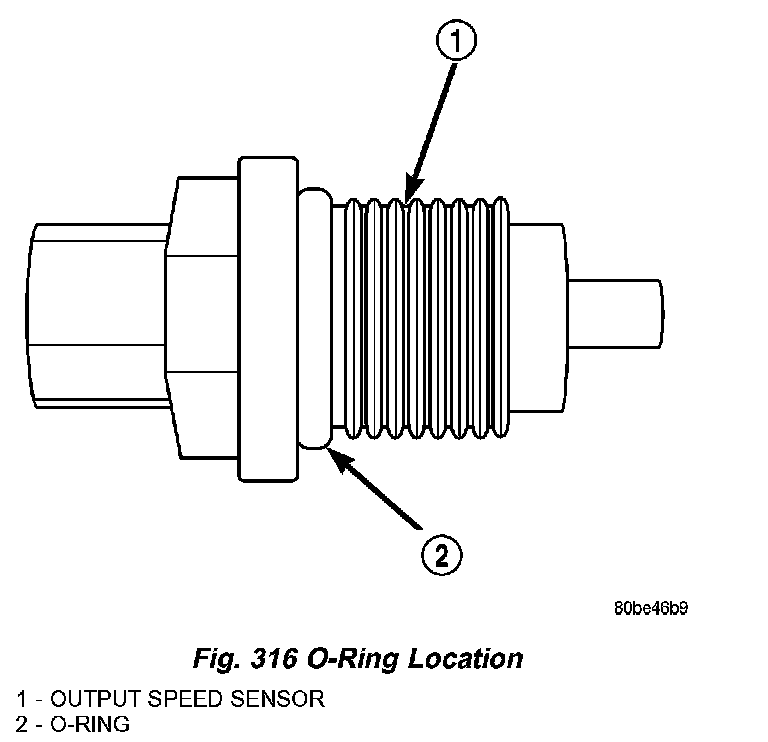 1

2

80be46b9

Fig. 316 O-Ring Location

1 - OUTPUT SPEED SENSOR
2 - O-RING