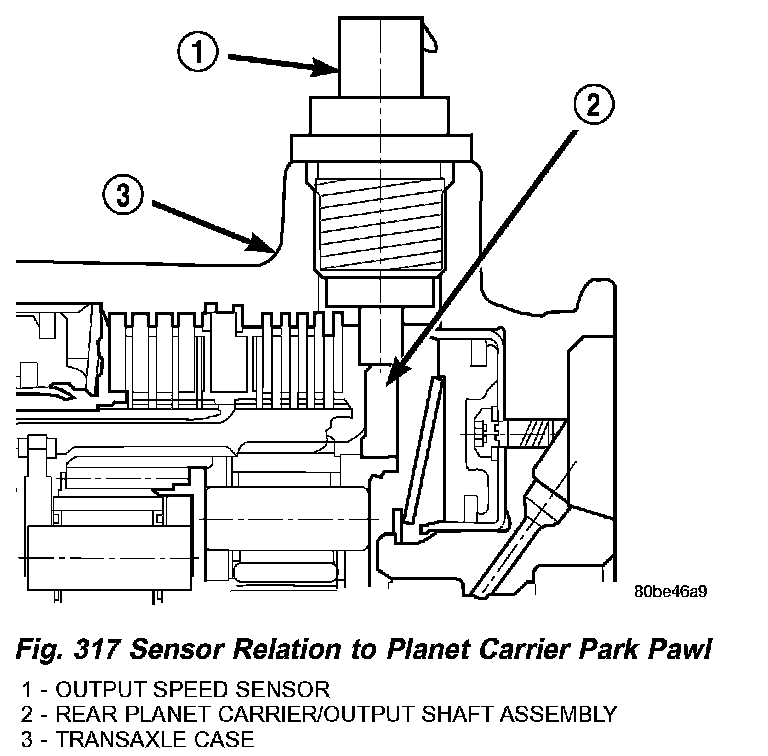 1

2

3

80be46a9

Fig. 317 Sensor Relation to Planet Carrier Park Pawl

1 - OUTPUT SPEED SENSOR
2 - REAR PLANET CARRIER/OUTPUT SHAFT ASSEMBLY
3 - TRANSAXLE CASE