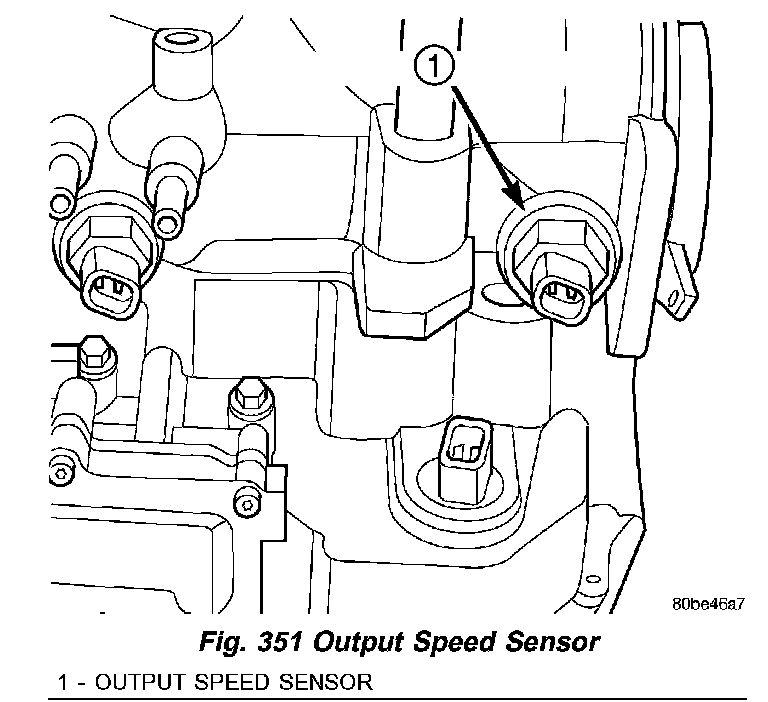 1

80be46a7

Fig. 351 Output Speed Sensor

1 - OUTPUT SPEED SENSOR