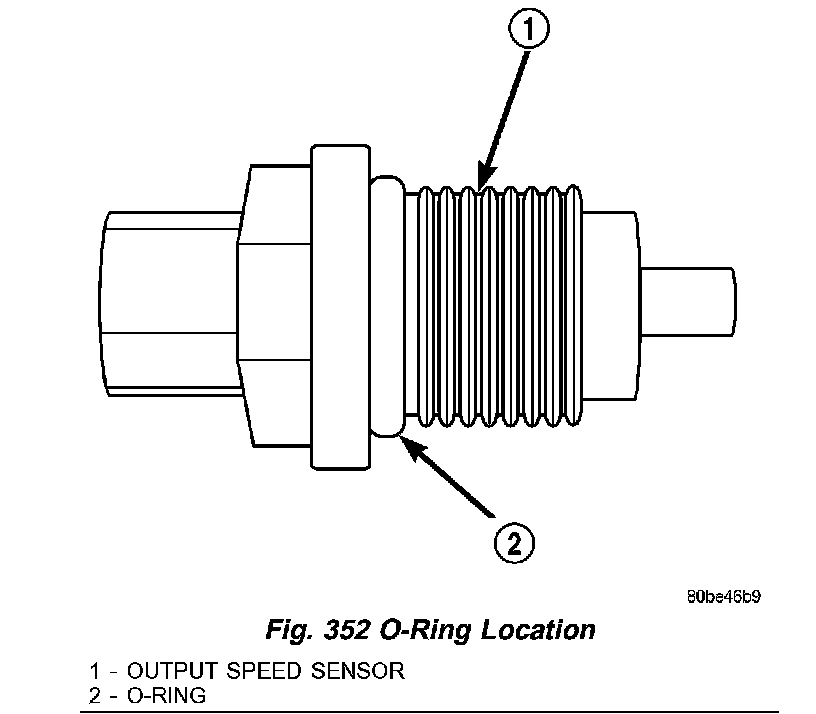 1

2

80be46b9

Fig. 352 O-Ring Location

1 - OUTPUT SPEED SENSOR
2 - O-RING