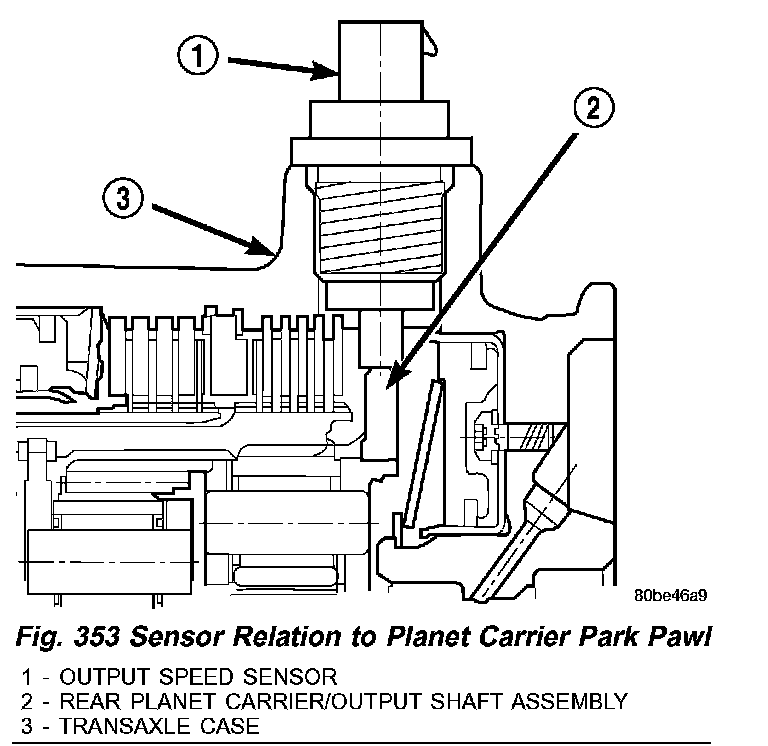 1

2

3

80be46a9

Fig. 353 Sensor Relation to Planet Carrier Park Pawl

1 - OUTPUT SPEED SENSOR
2 - REAR PLANET CARRIER/OUTPUT SHAFT ASSEMBLY
3 - TRANSAXLE CASE