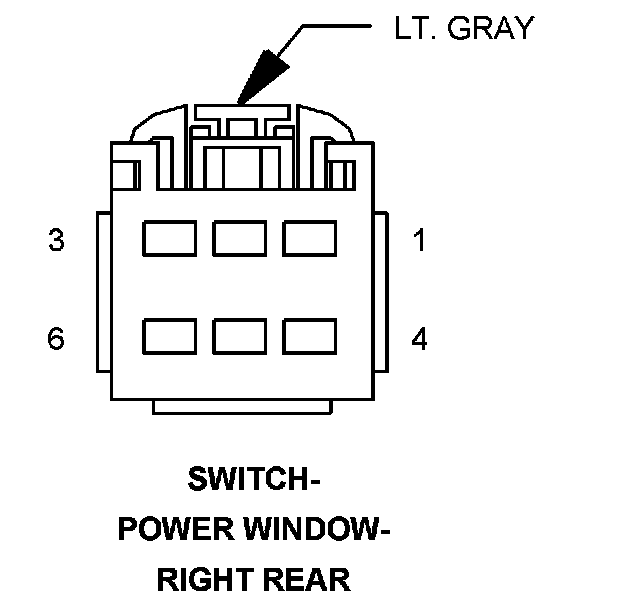 LT. GRAY

3

1

6

4

SWITCH-
POWER WINDOW-
RIGHT REAR