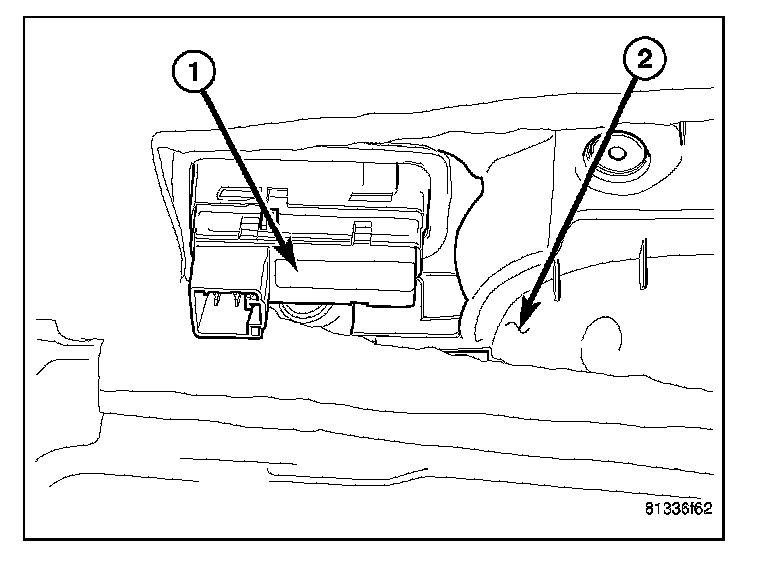 1
2
81336f62