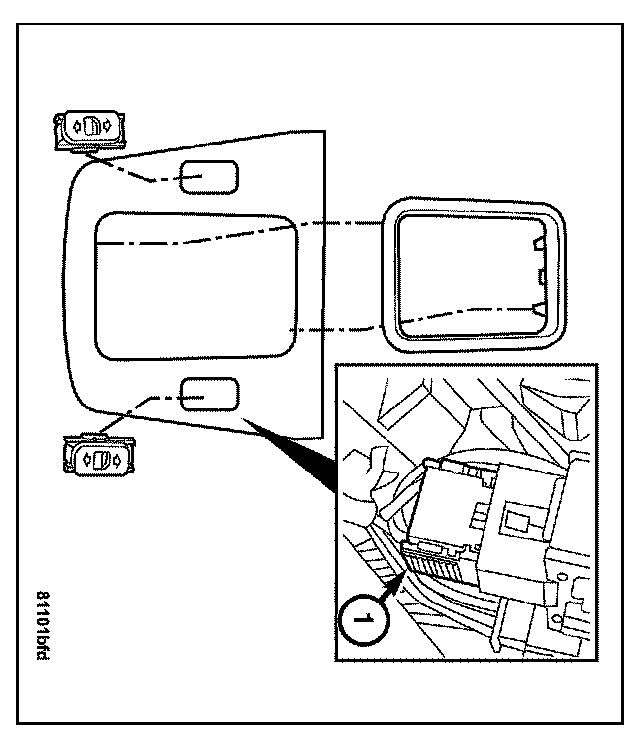 1

81101bfd