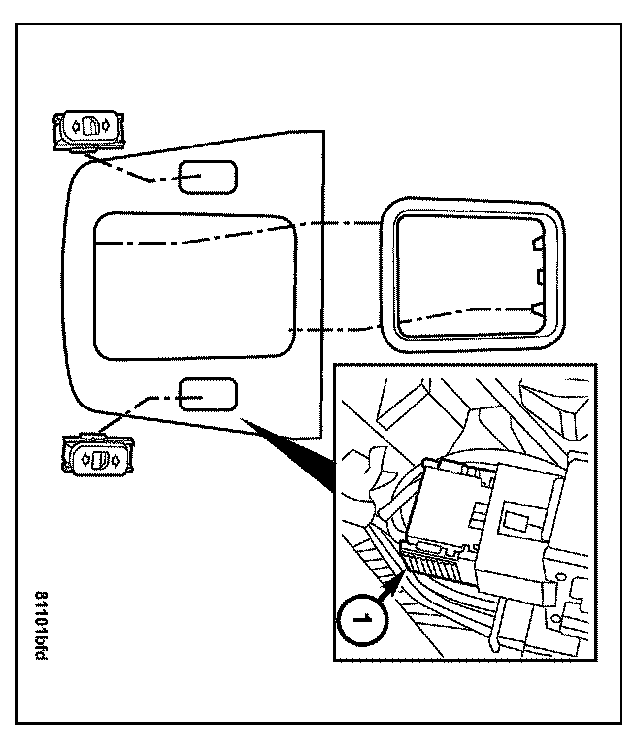 1

81101bfd