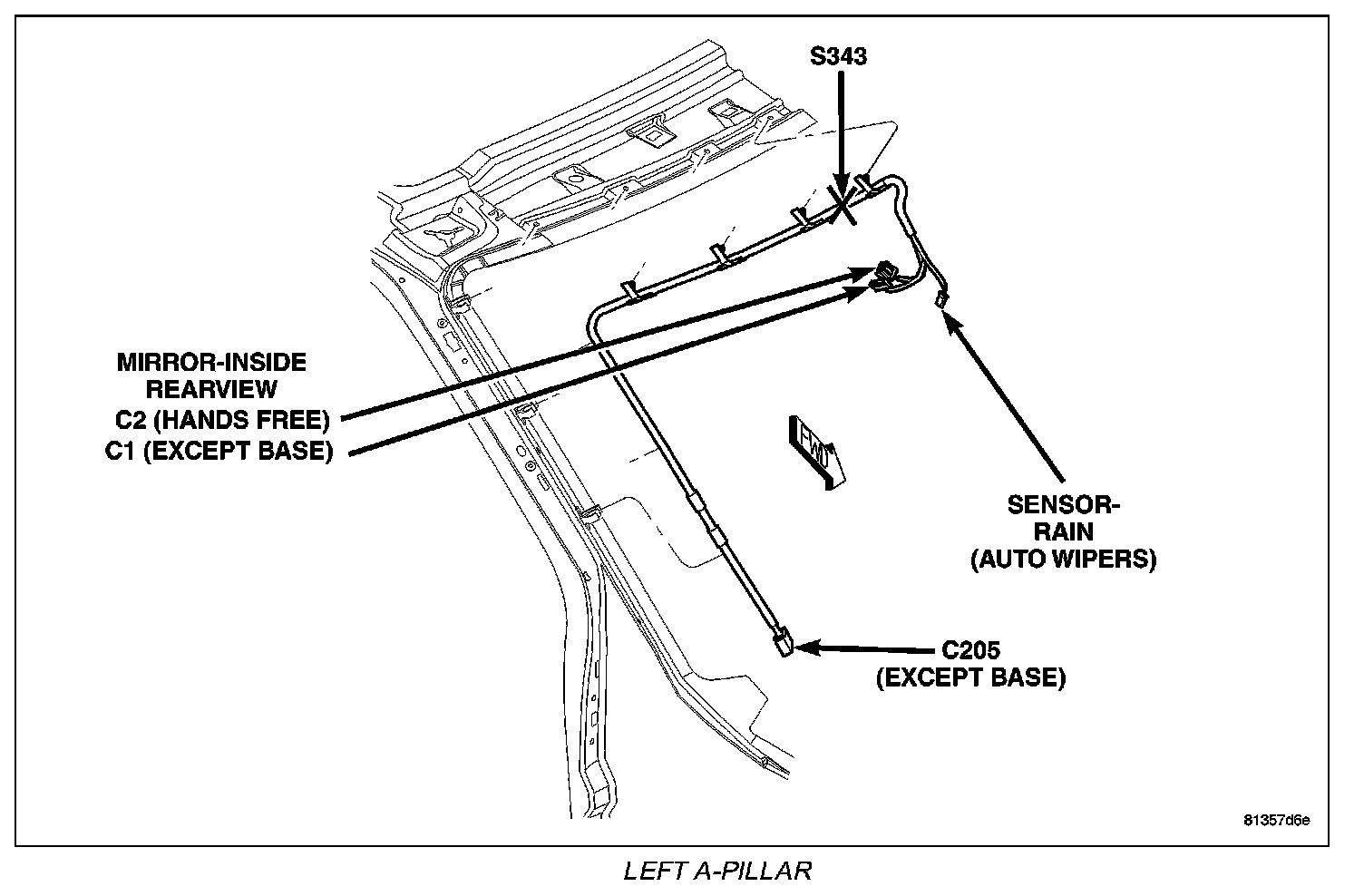 S343

MIRROR-INSIDE REARVIEW
C2 (HANDS FREE)
C1 (EXCEPT BASE)

FWD

SENSOR-RAIN
(AUTO WIPERS)

C205
(EXCEPT BASE)

81357d6e

LEFT A-PILLAR