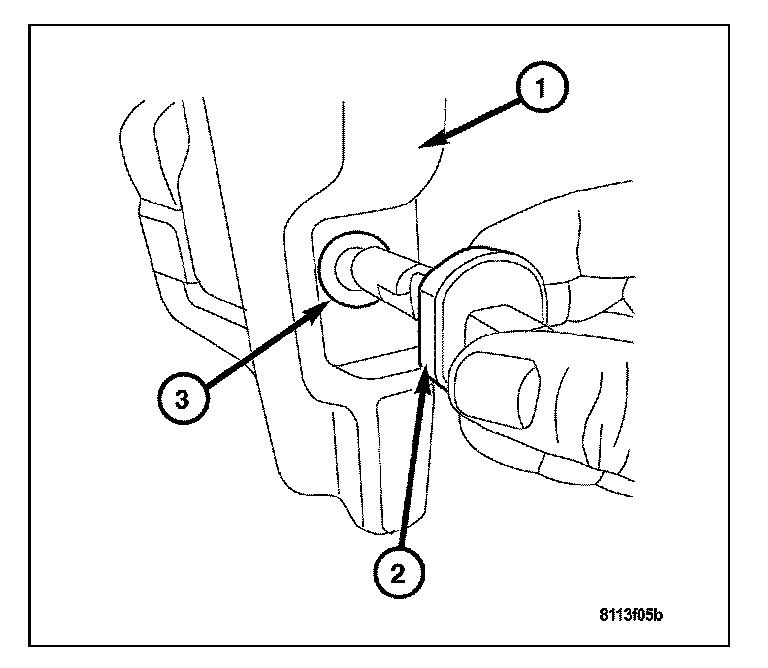 1
3
2
8113f05b