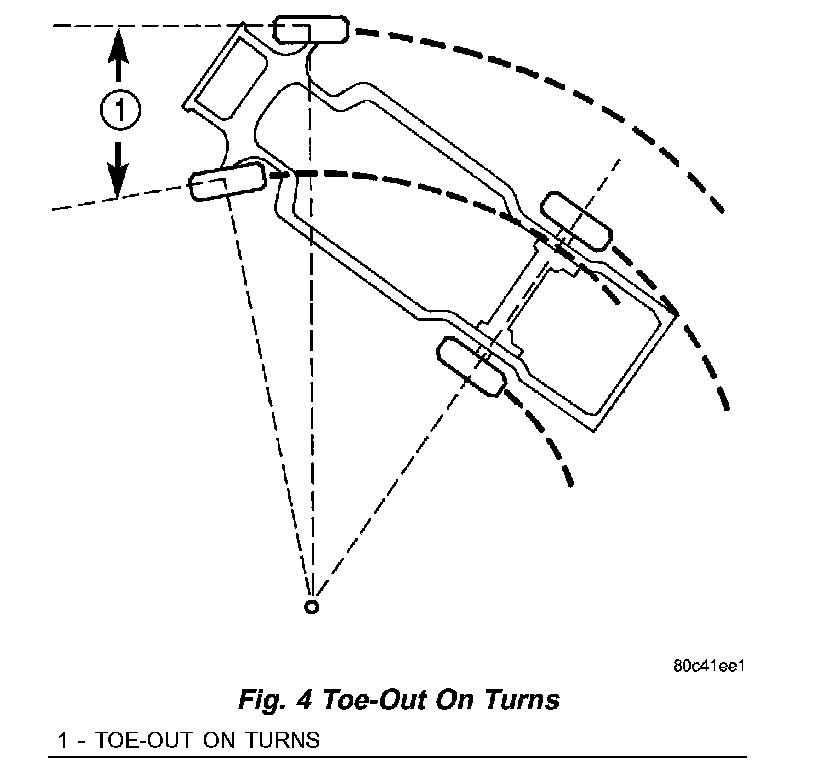 1

80c41ee1

Fig. 4 Toe-Out On Turns

1 - TOE-OUT ON TURNS