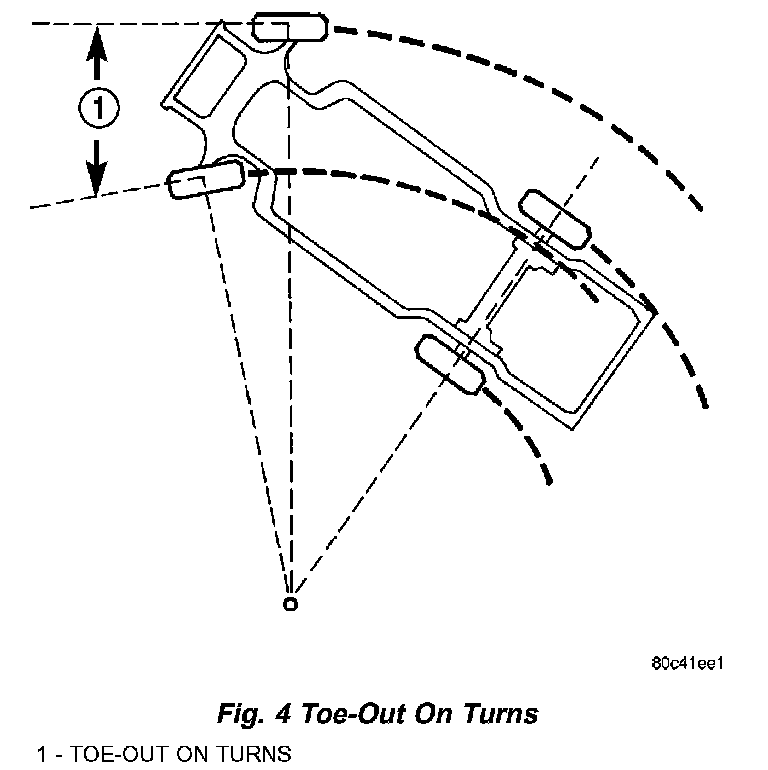 1

80c41ee1

Fig. 4 Toe-Out On Turns

1 - TOE-OUT ON TURNS