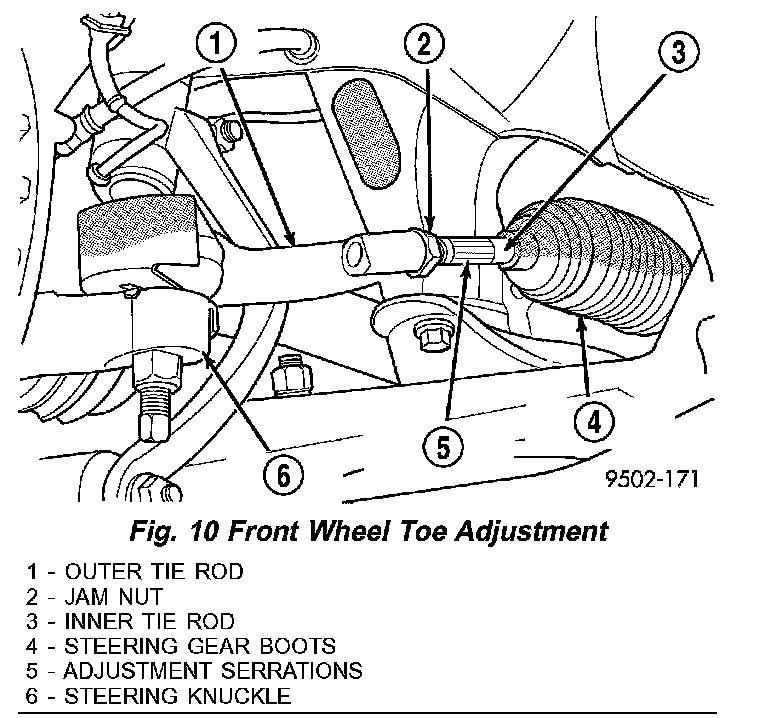 1
2
3
4
5
6
9502-171

Fig. 10 Front Wheel Toe Adjustment

1 - OUTER TIE ROD
2 - JAM NUT
3 - INNER TIE ROD
4 - STEERING GEAR BOOTS
5 - ADJUSTMENT SERRATIONS
6 - STEERING KNUCKLE