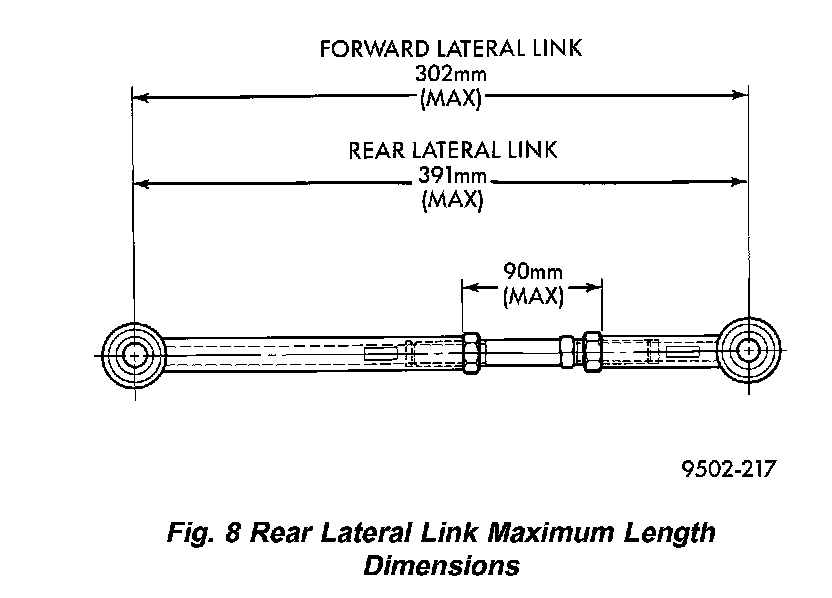 FORWARD LATERAL LINK
302mm
(MAX)

REAR LATERAL LINK
391mm
(MAX)

90mm
(MAX)

9502-217

Fig. 8 Rear Lateral Link Maximum Length Dimensions