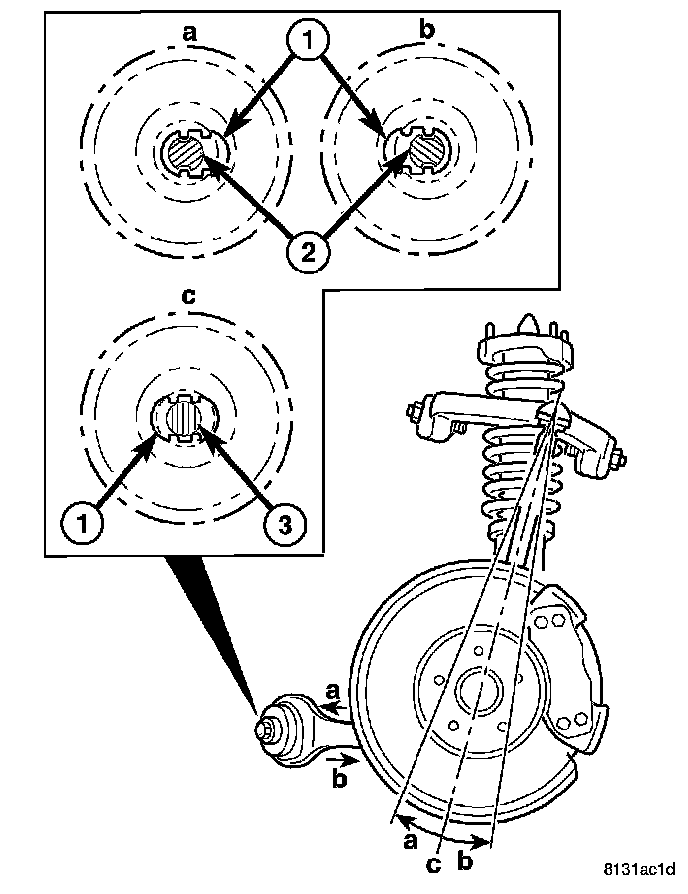 a
1
b
2
c
1
3
a
b
a
c
b
8131ac1d