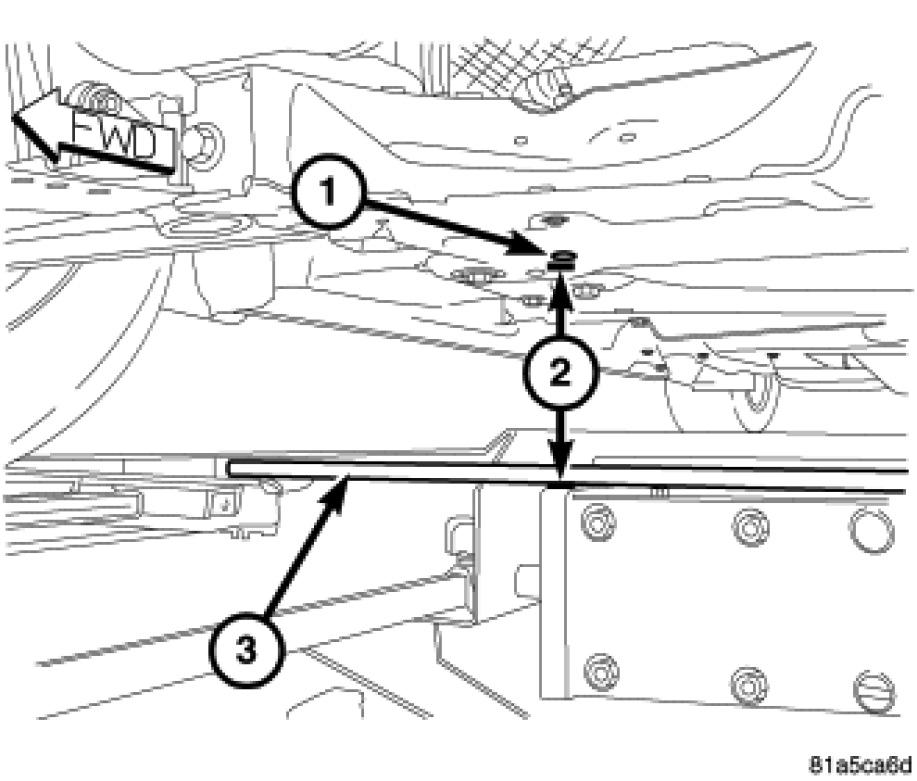 FWD
1
2
3
81a5ca6d