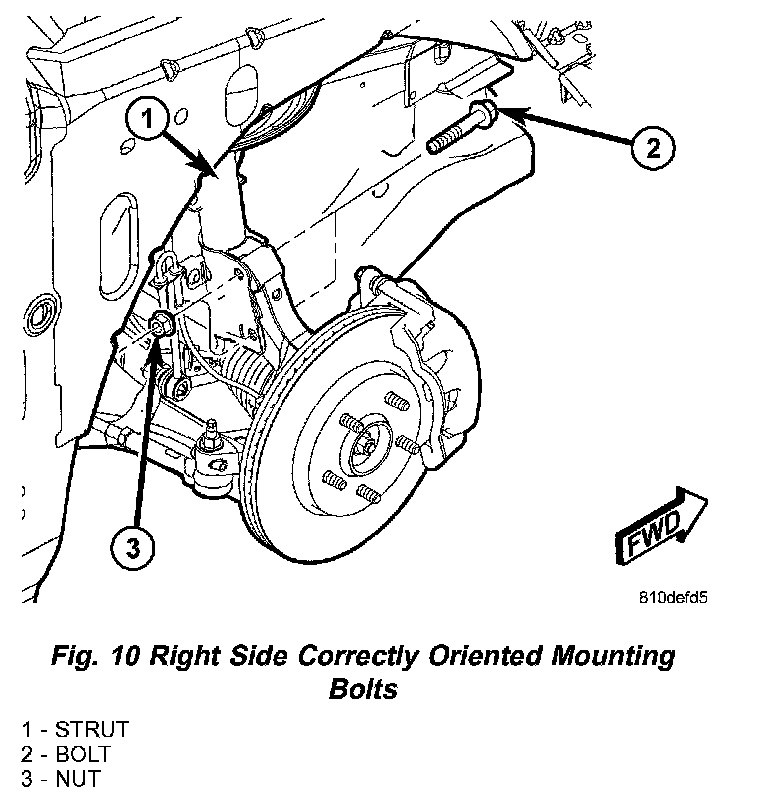 1

2

3

FWD

810defd5

Fig. 10 Right Side Correctly Oriented Mounting Bolts

1 - STRUT
2 - BOLT
3 - NUT