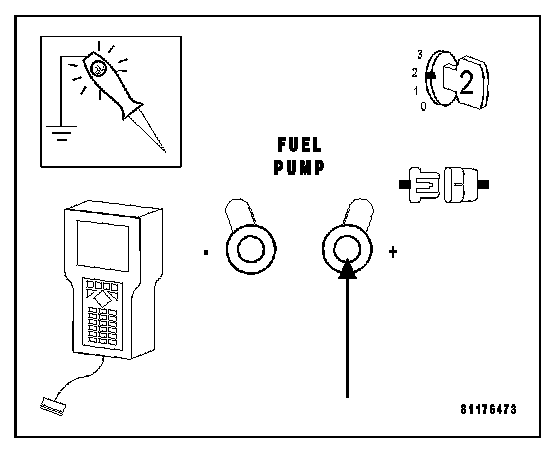 3
2
1
0
2

FUEL
PUMP

-
+

81176473