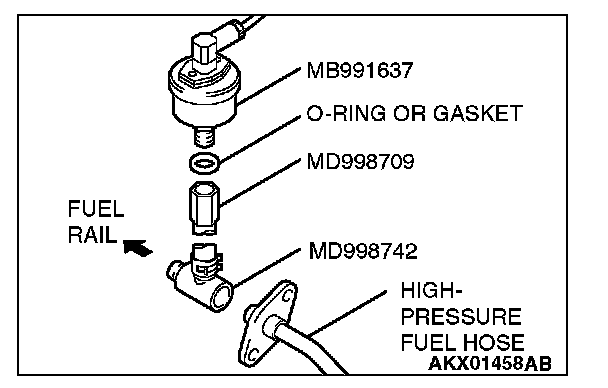 MB991637
O-RING OR GASKET
MD998709
FUEL RAIL
MD998742
HIGH-PRESSURE FUEL HOSE
AKX01458AB