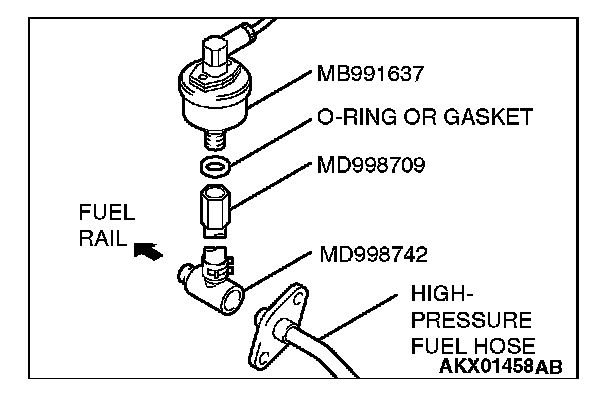 MB991637
O-RING OR GASKET
MD998709
FUEL RAIL
MD998742
HIGH-PRESSURE FUEL HOSE
AKX01458AB