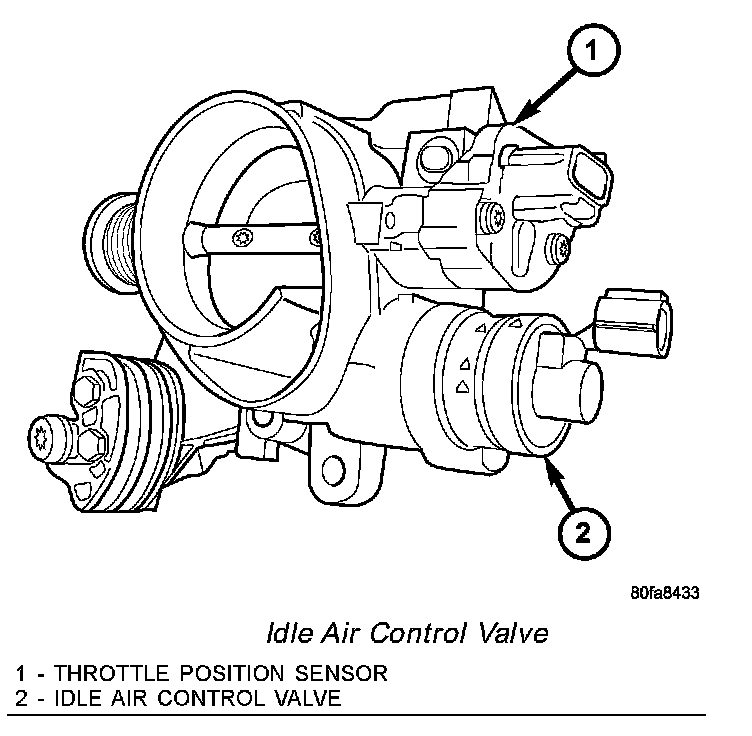 1

2

80fa8433

Idle Air Control Valve

1 - THROTTLE POSITION SENSOR
2 - IDLE AIR CONTROL VALVE