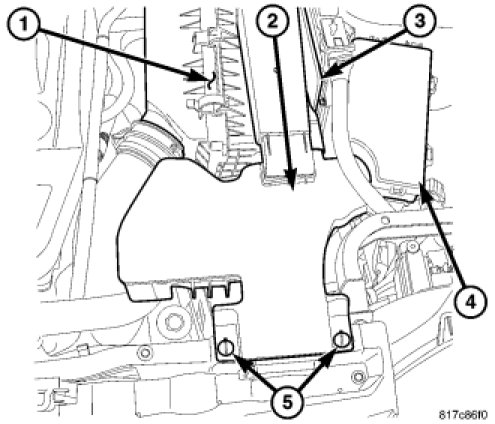 1
2
3
4
5
817c86f0