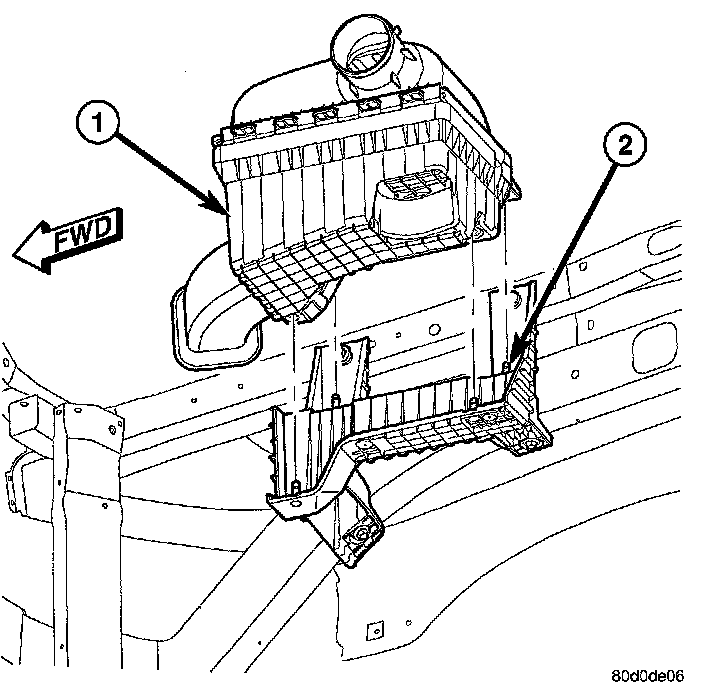 1

2

FWD

80d0de06