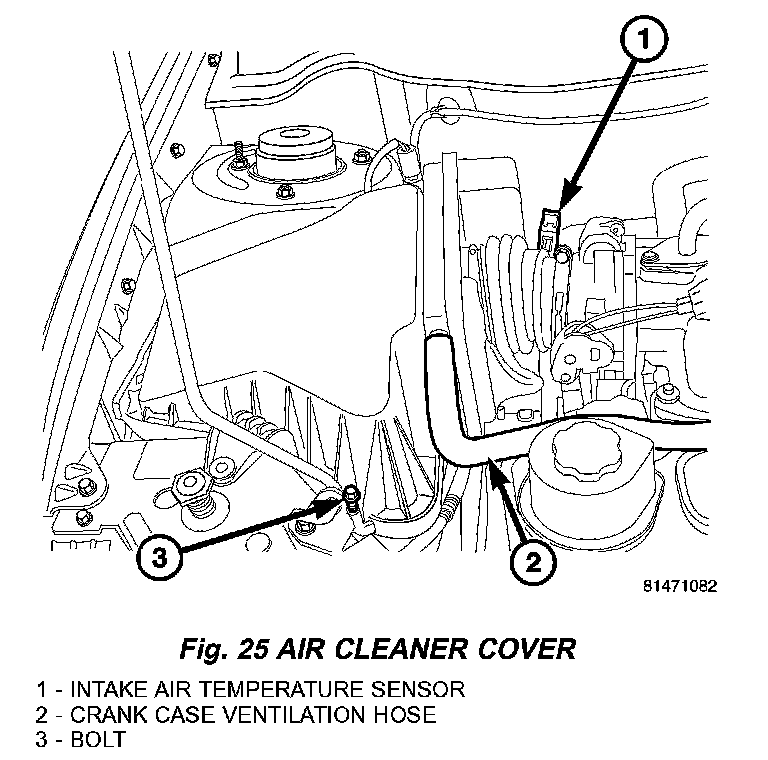 1

3

2

81471082

Fig. 25 AIR CLEANER COVER

1 - INTAKE AIR TEMPERATURE SENSOR
2 - CRANK CASE VENTILATION HOSE
3 - BOLT