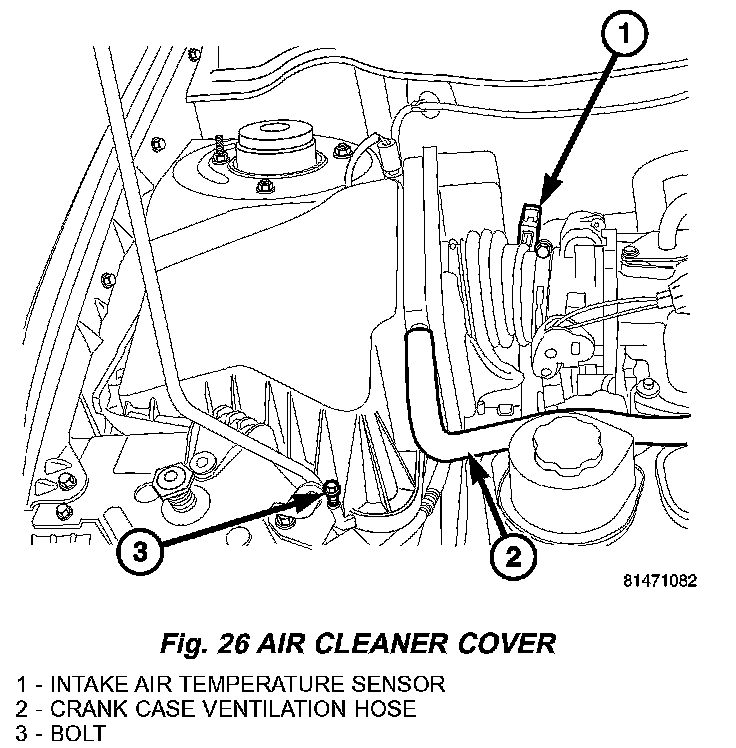 1

3

2

81471082

Fig. 26 AIR CLEANER COVER

1 - INTAKE AIR TEMPERATURE SENSOR
2 - CRANK CASE VENTILATION HOSE
3 - BOLT