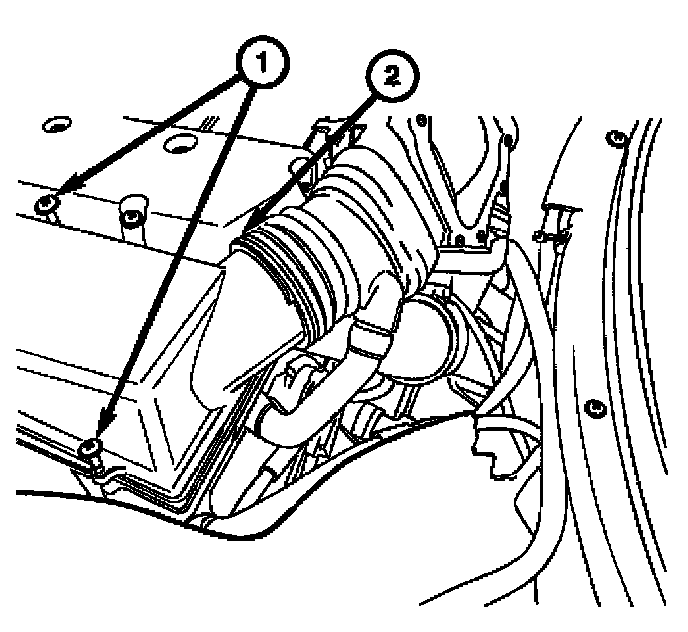 1
2