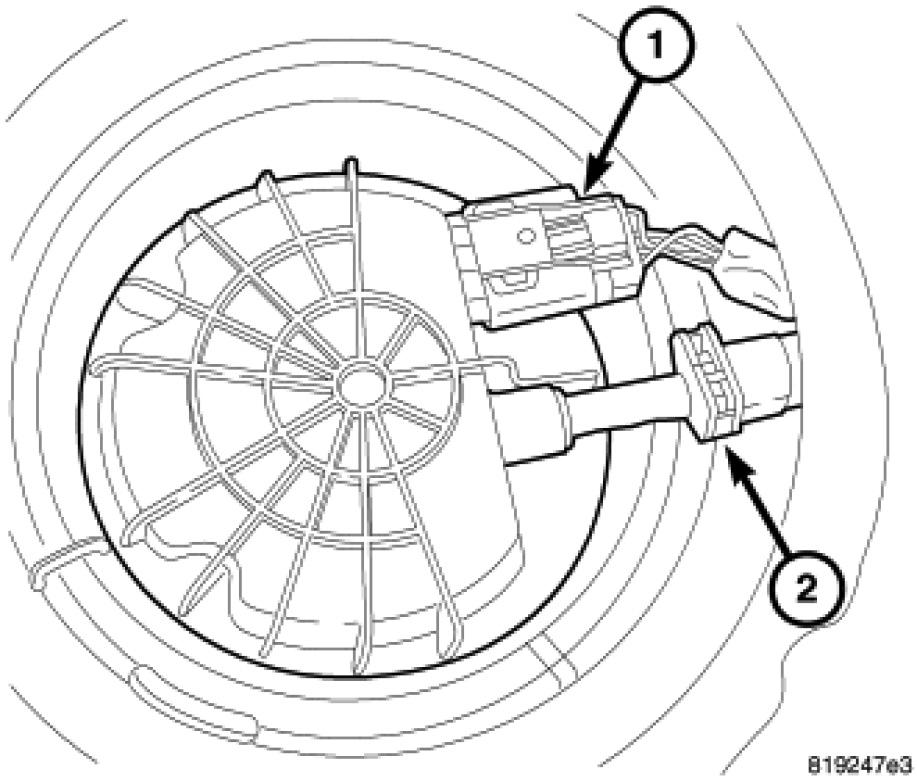 1
2
819247e3