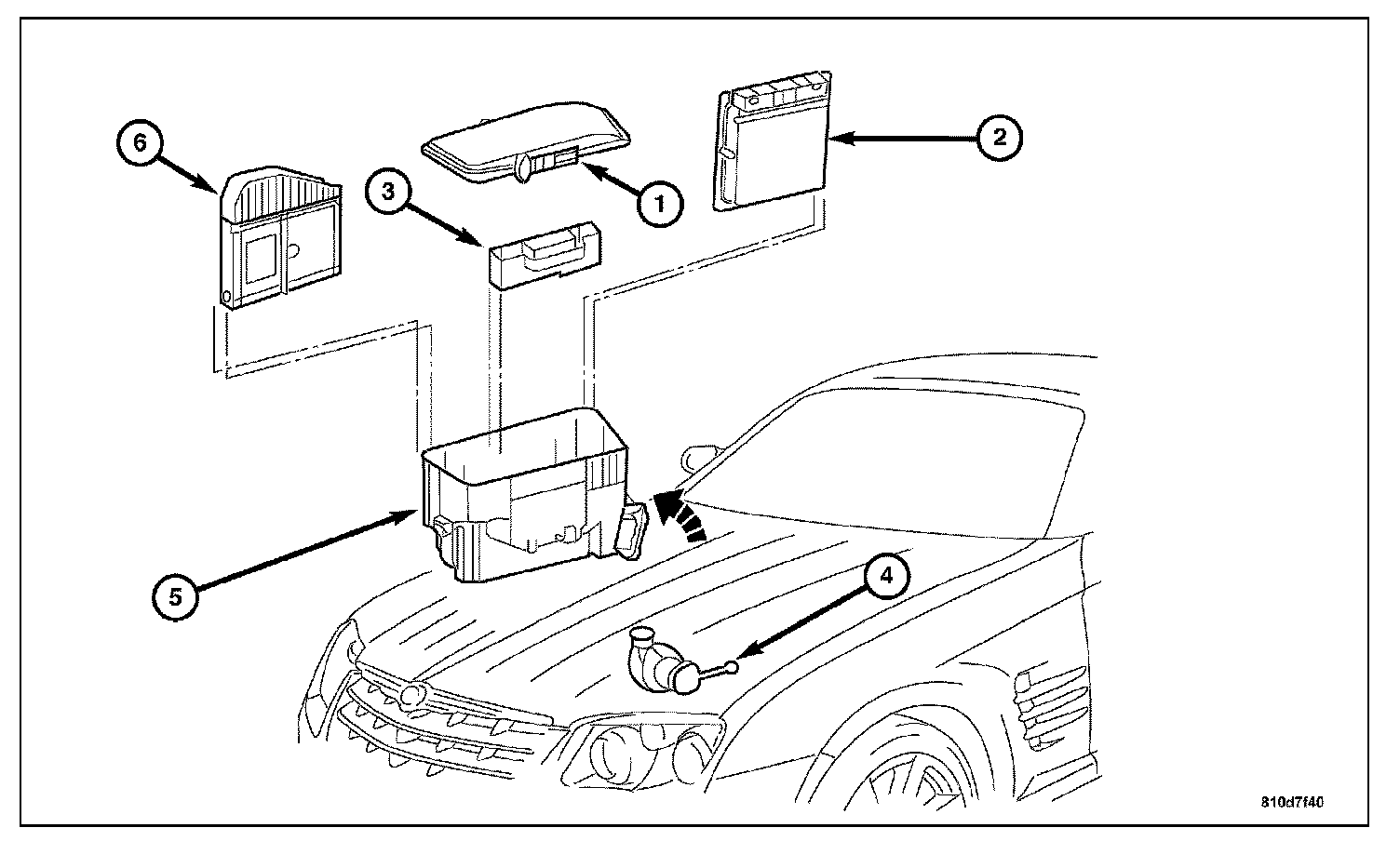 6
3
1
2
5
4
810d7f40